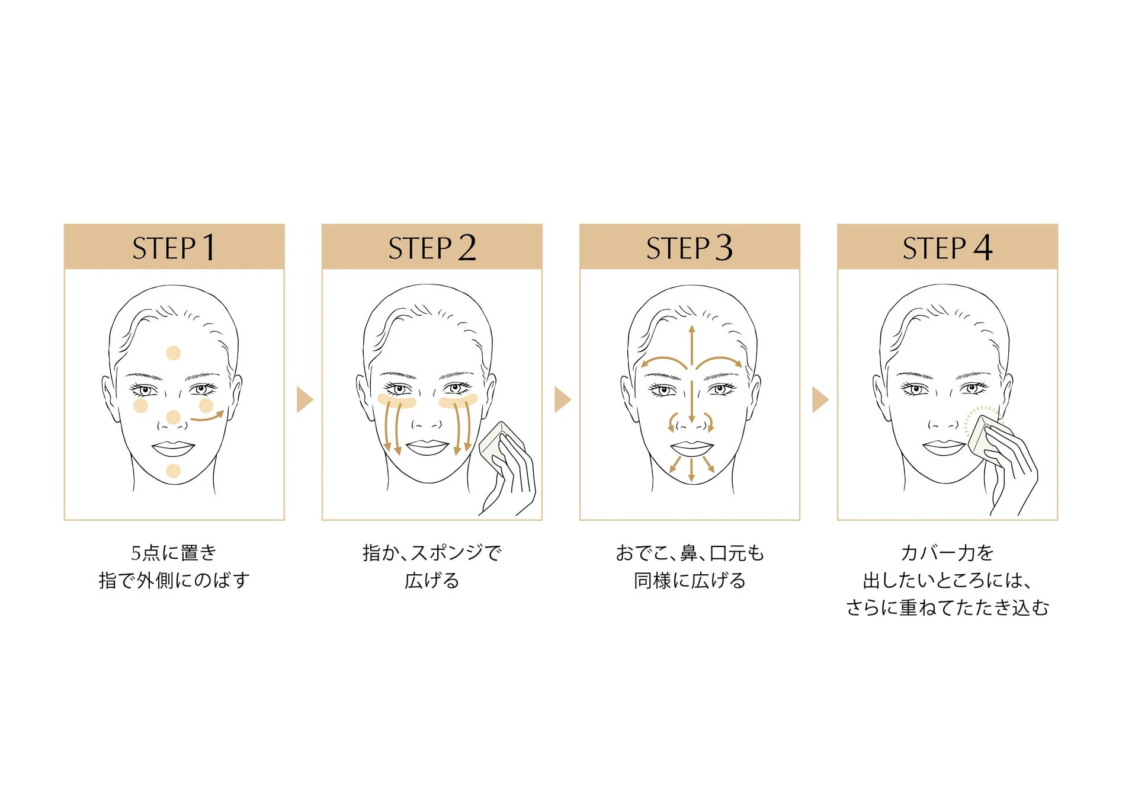 STEP 1

5点に置き
指で外側にのばす

STEP 2

指か、スポンジで
広げる

STEP 3

おでこ、鼻、口元も
同様に広げる

STEP 4

カバー力を
出したいところには、
さらに重ねてたたき込む