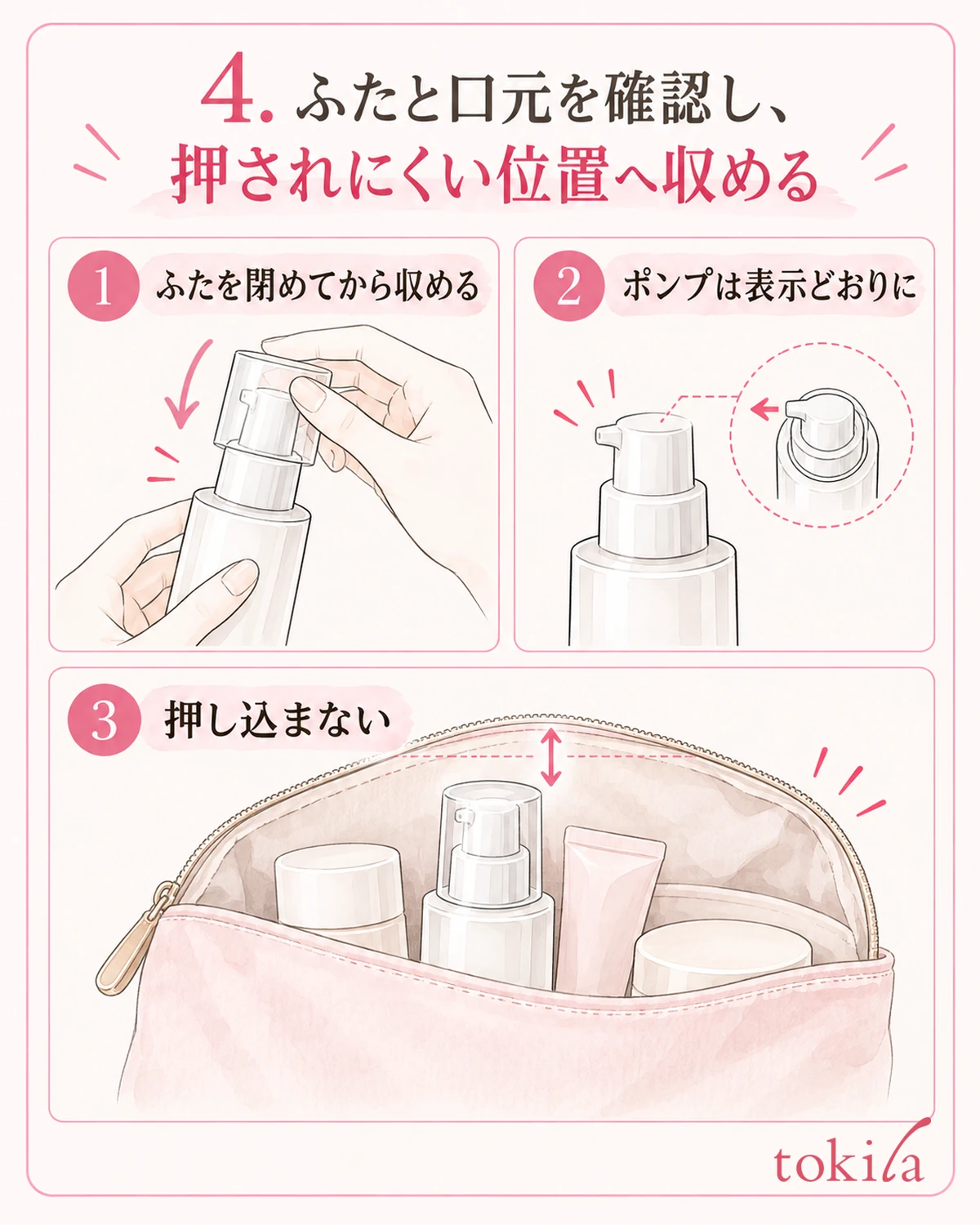 4.ふたと口元を確認し、
押されにくい位置へ収める

1 ふたを閉めてから収める

2 ポンプは表示どおりに

3 押し込まない

tokila